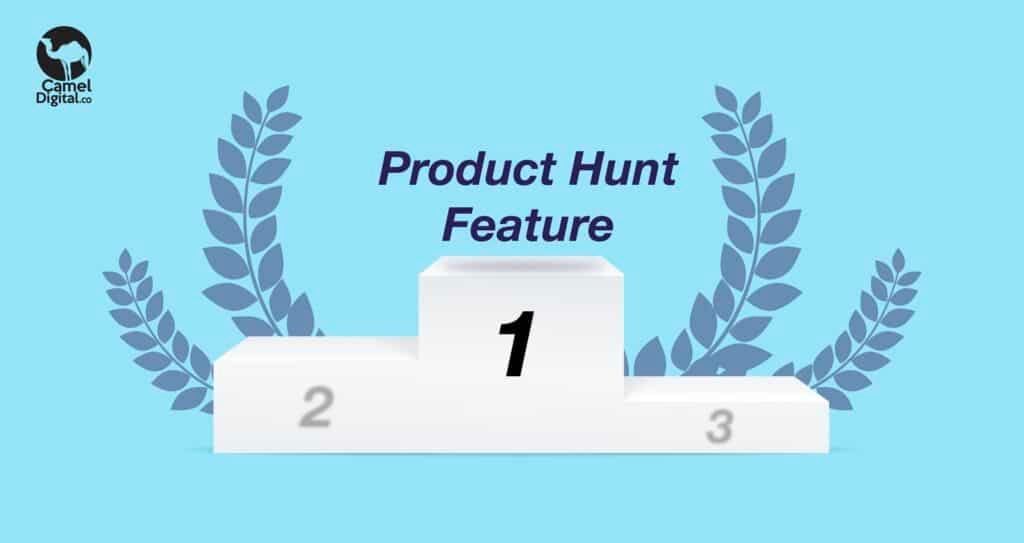 Camel
Digital.co

Product Hunt
Feature

1

2

3